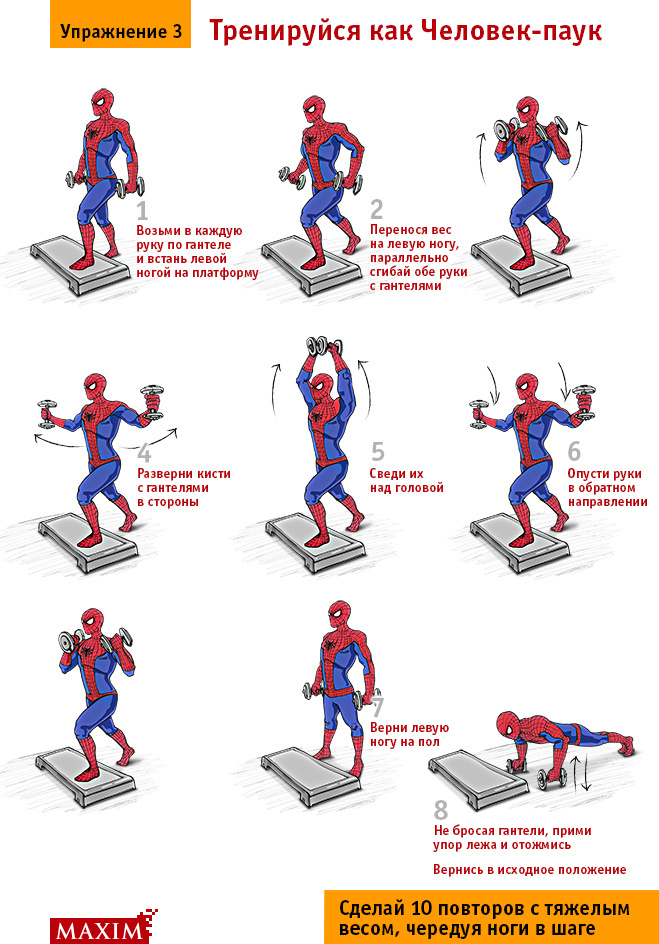 Упражнение 3

Тренируйся как Человек-паук

1
Возьми в каждую руку по гантеле и встань левой ногой на платформу

2
Перенося вес на левую ногу, параллельно сгибай обе руки с гантелями

4
Разверни кисти с гантелями в стороны

5
Сведи их над головой

6
Опусти руки в обратном направлении

7
Верни левую ногу на пол

8
Не бросая гантели, прими упор лежа и отожмись

Вернись в исходное положение

Сделай 10 повторов с тяжелым весом, чередуя ноги в шаге

MAXIM