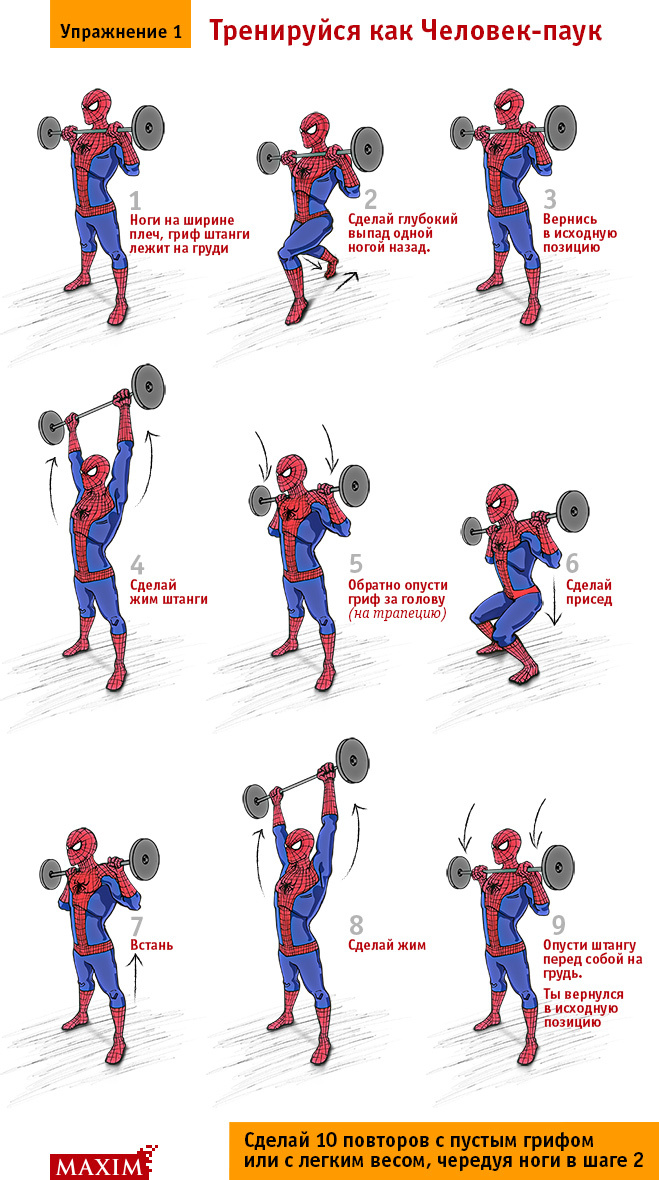 Упражнение 1

Тренируйся как Человек-паук

1
Ноги на ширине плеч, гриф штанги лежит на груди

2
Сделай глубокий выпад одной ногой назад.

3
Вернись в исходную позицию

4
Сделай жим штанги

5
Обратно опусти гриф за голову (на трапецию)

6
Сделай присед

7
Встань

8
Сделай жим

9
Опусти штангу перед собой на грудь.
Ты вернулся в исходную позицию

MAXIM

Сделай 10 повторов с пустым грифом или с легким весом, чередуя ноги в шаге 2